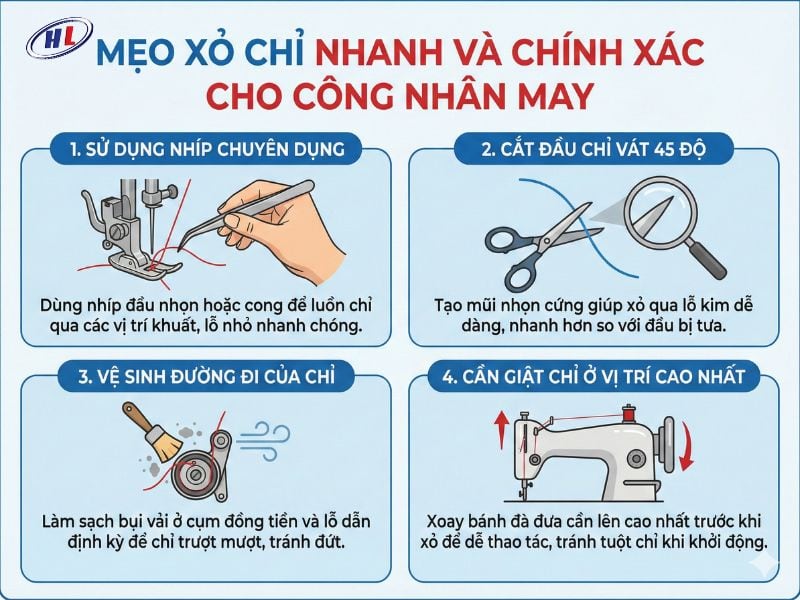 HL

MẸO XỎ CHỈ NHANH VÀ CHÍNH XÁC CHO CÔNG NHÂN MAY

1. SỬ DỤNG NHÍP CHUYÊN DỤNG

Dùng nhíp đầu nhọn hoặc cong để luồn chỉ qua các vị trí khuất, lỗ nhỏ nhanh chóng.

2. CẮT ĐẦU CHỈ VÁT 45 ĐỘ

Tạo mũi nhọn cứng giúp xỏ qua lỗ kim dễ dàng, nhanh hơn so với đầu bị tưa.

3. VỆ SINH ĐƯỜNG ĐI CỦA CHỈ

Làm sạch bụi vải ở cụm đồng tiền và lỗ dẫn định kỳ để chỉ trượt mượt, tránh đứt.

4. CẦN GIẬT CHỈ Ở VỊ TRÍ CAO NHẤT

Xoay bánh đà đưa cần lên cao nhất trước khi xỏ để dễ thao tác, tránh tuột chỉ khi khởi động.