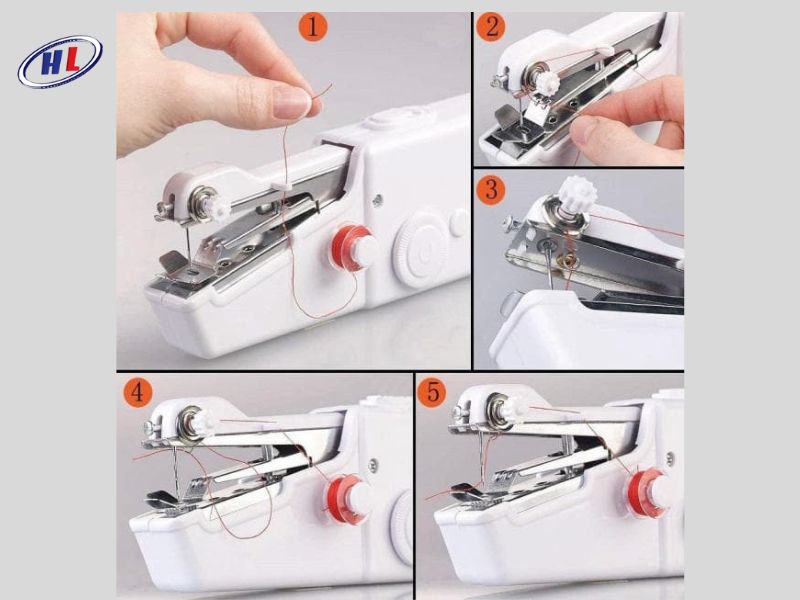 HL

1

2

3

4

5