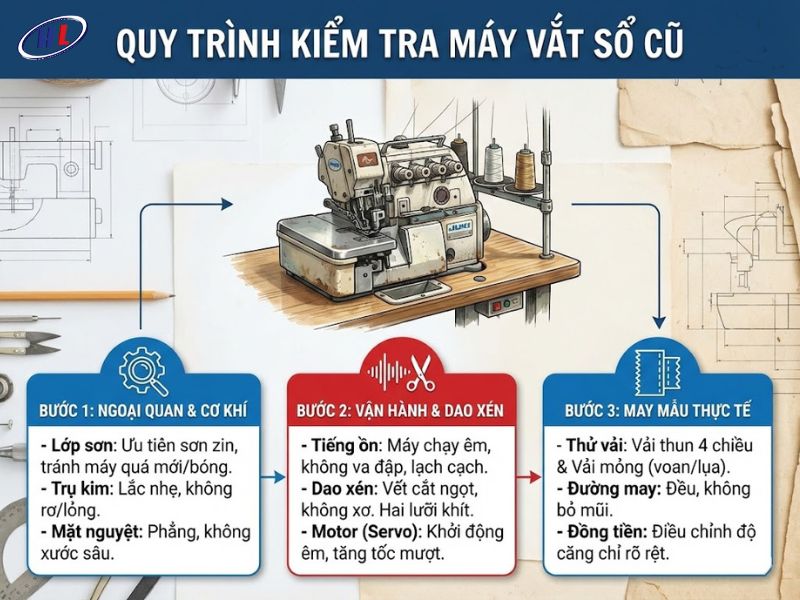 HL

QUY TRÌNH KIỂM TRA MÁY VẮT SỔ CŨ

JUKI

BƯỚC 1: NGOẠI QUAN & CƠ KHÍ

- Lớp sơn: Ưu tiên sơn zin, tránh máy quá mới/bóng.
- Trụ kim: Lắc nhẹ, không rơ/lỏng.
- Mặt nguyệt: Phẳng, không xước sâu.

BƯỚC 2: VẬN HÀNH & DAO XÉN

- Tiếng ồn: Máy chạy êm, không va đập, lạch cạch.
- Dao xén: Vết cắt ngọt, không xơ. Hai lưỡi khít.
- Motor (Servo): Khởi động êm, tăng tốc mượt.

BƯỚC 3: MAY MẪU THỰC TẾ

- Thử vải: Vải thun 4 chiều & Vải mỏng (voan/lụa).
- Đường may: Đều, không bỏ mũi.
- Đồng tiền: Điều chỉnh độ căng chỉ rõ rệt.