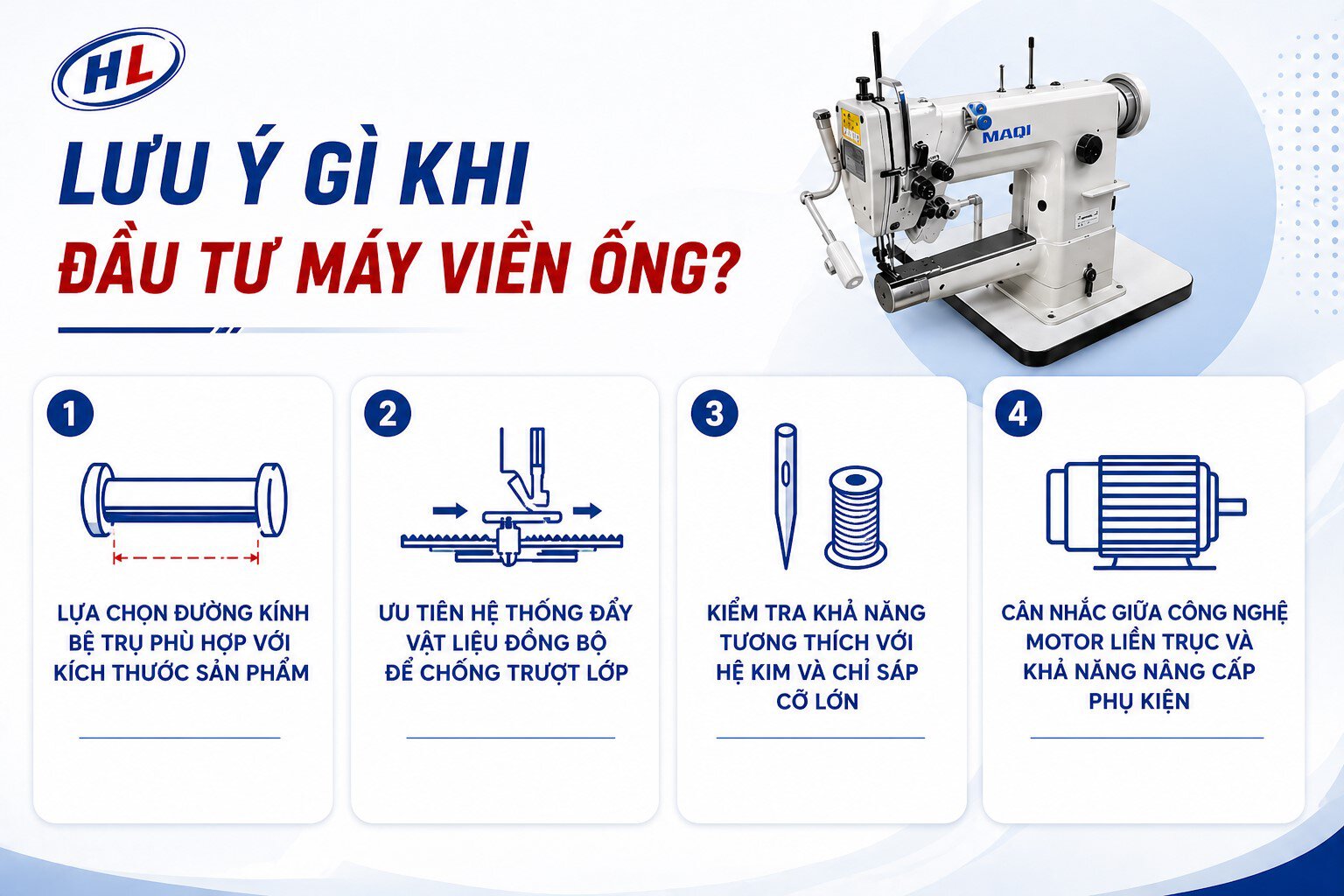 HL

LƯU Ý GÌ KHI
ĐẦU TƯ MÁY VIỀN ỐNG?

MAQI

1
LỰA CHỌN ĐƯỜNG KÍNH BỆ TRỤ PHÙ HỢP VỚI KÍCH THƯỚC SẢN PHẨM

2
ƯU TIÊN HỆ THỐNG ĐẨY VẬT LIỆU ĐỒNG BỘ ĐỂ CHỐNG TRƯỢT LỚP

3
KIỂM TRA KHẢ NĂNG TƯƠNG THÍCH VỚI HỆ KIM VÀ CHỈ SÁP CỠ LỚN

4
CÂN NHẮC GIỮA CÔNG NGHỆ MOTOR LIỀN TRỤC VÀ KHẢ NĂNG NÂNG CẤP PHỤ KIỆN