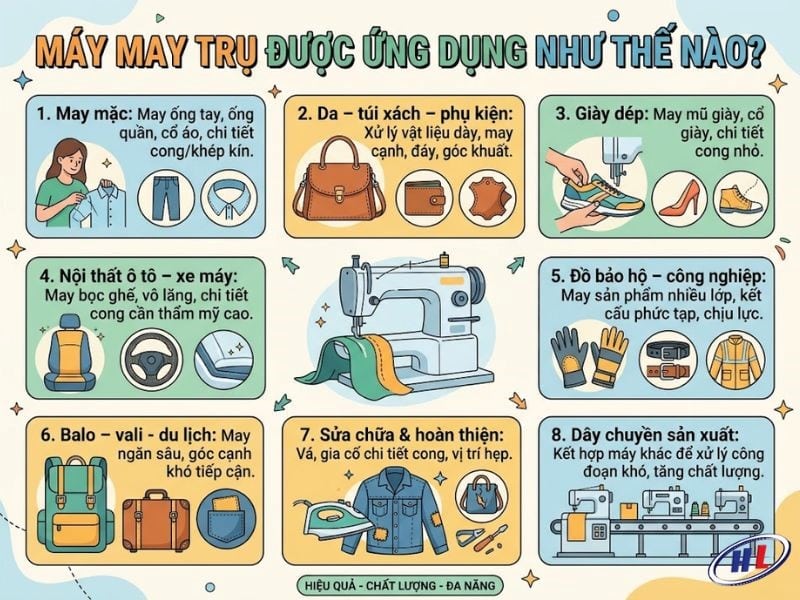 MÁY MAY TRỤ ĐƯỢC ỨNG DỤNG NHƯ THẾ NÀO?

1. May mặc: May ống tay, ống quần, cổ áo, chi tiết cong/khép kín.

2. Da – túi xách – phụ kiện: Xử lý vật liệu dày, may cạnh, đáy, góc khuất.

3. Giày dép: May mũ giày, cổ giày, chi tiết cong nhỏ.

4. Nội thất ô tô – xe máy: May bọc ghế, vô lăng, chi tiết cong cần thẩm mỹ cao.

5. Đồ bảo hộ – công nghiệp: May sản phẩm nhiều lớp, kết cấu phức tạp, chịu lực.

6. Balo – vali - du lịch: May ngăn sâu, góc cạnh khó tiếp cận.

7. Sửa chữa & hoàn thiện: Vá, gia cố chi tiết cong, vị trí hẹp.

8. Dây chuyền sản xuất: Kết hợp máy khác để xử lý công đoạn khó, tăng chất lượng.

HIỆU QUẢ - CHẤT LƯỢNG - ĐA NĂNG

HL